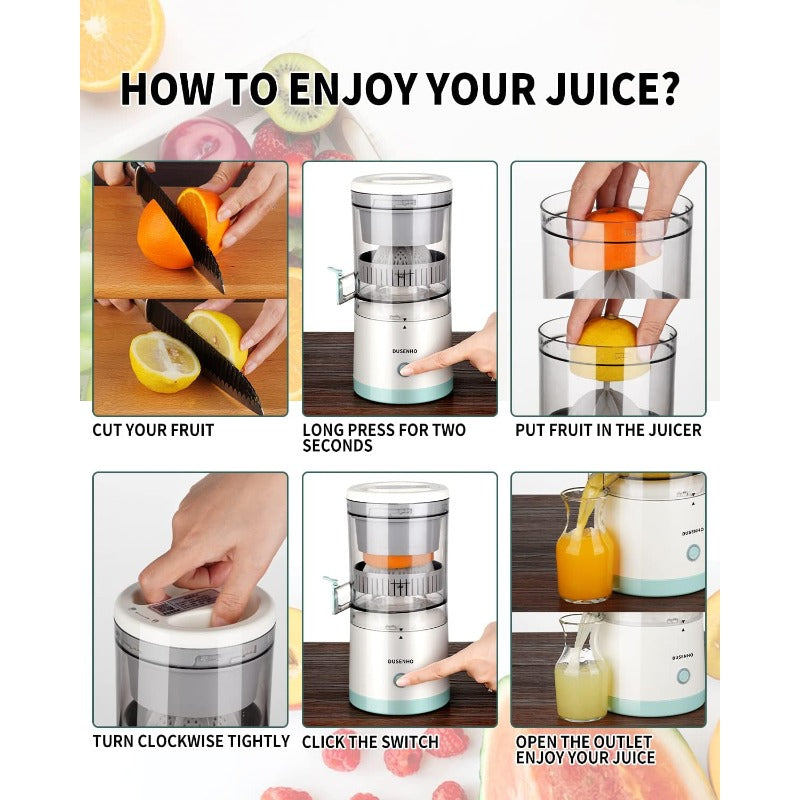 HOW TO ENJOY YOUR JUICE?

DUSENHO

CUT YOUR FRUIT

LONG PRESS FOR TWO SECONDS

PUT FRUIT IN THE JUICER

DUSENHO

DUSENHO

DUSENHO

TURN CLOCKWISE TIGHTLY

CLICK THE SWITCH

OPEN THE OUTLET
ENJOY YOUR JUICE