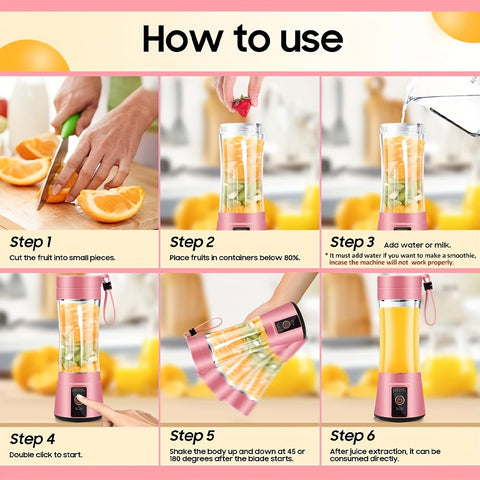 How to use

Step 1
Cut the fruit into small pieces.

Step 2
Place fruits in containers below 80%.

Step 3 Add water or milk.
* It must add water if you want to make a smoothie, incase the machine will not work properly.

Step 4
Double click to start.

Step 5
Shake the body up and down at 45 or 180 degrees after the blade starts.

Step 6
After juice extraction, it can be consumed directly.