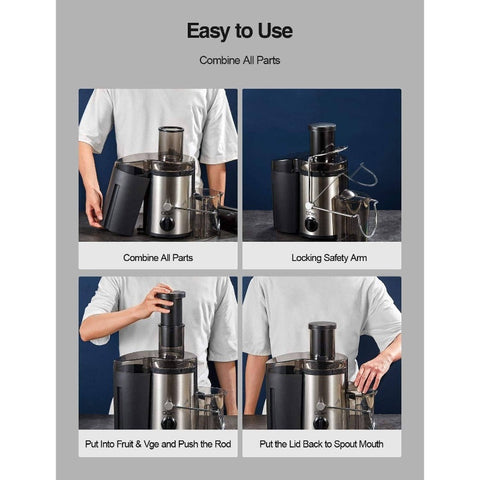 Easy to Use

Combine All Parts

Combine All Parts

Locking Safety Arm

Put Into Fruit & Vge and Push the Rod

Put the Lid Back to Spout Mouth