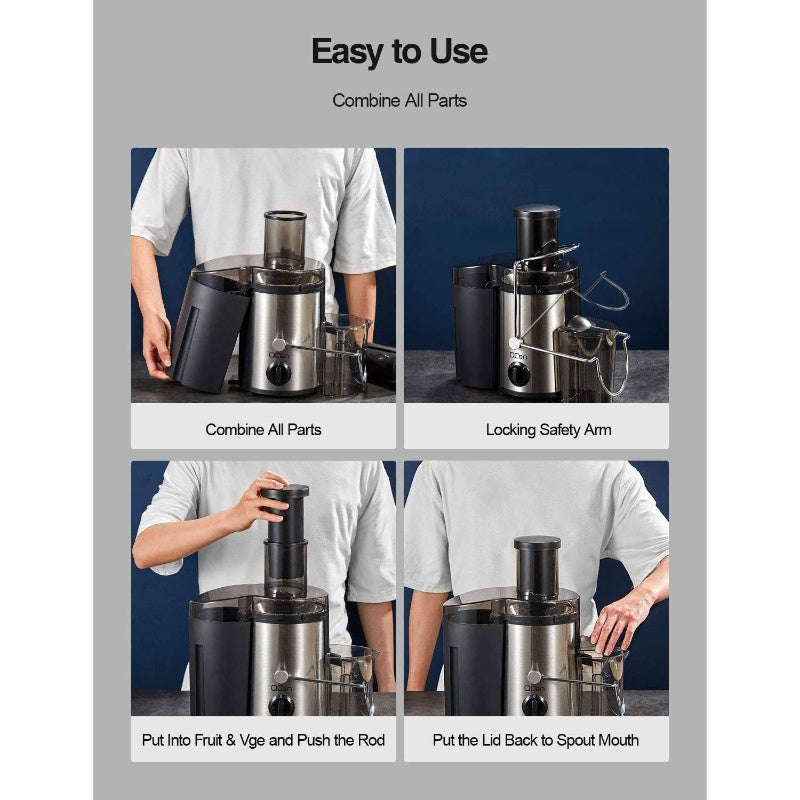 Easy to Use

Combine All Parts

Combine All Parts

Locking Safety Arm

Put Into Fruit & Vge and Push the Rod

Put the Lid Back to Spout Mouth