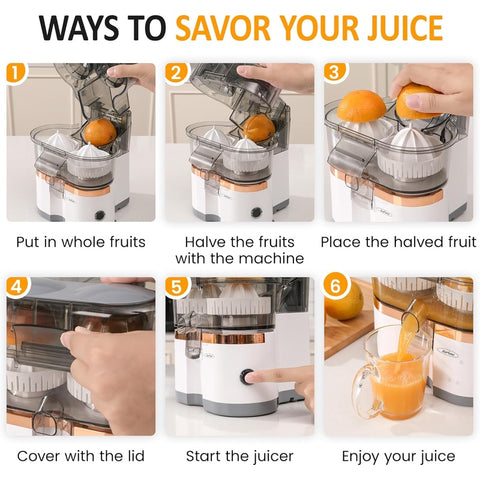 WAYS TO SAVOR YOUR JUICE

1
Put in whole fruits

2
Halve the fruits with the machine

3
Place the halved fruit

4
Cover with the lid

5
Start the juicer

6
Enjoy your juice