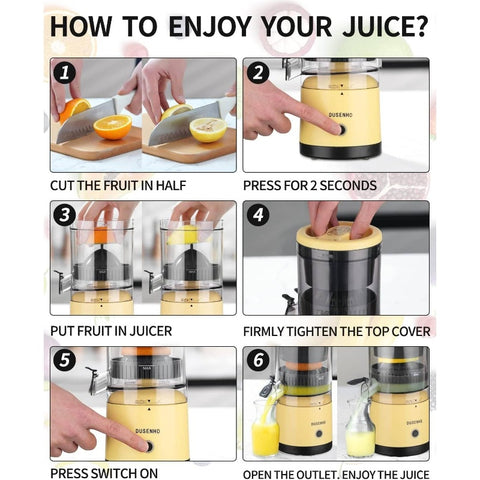 HOW TO ENJOY YOUR JUICE?

1

CUT THE FRUIT IN HALF

2

DUSENHO

PRESS FOR 2 SECONDS

3

PUT FRUIT IN JUICER

4

FIRMLY TIGHTEN THE TOP COVER

5

DUSENHO

PRESS SWITCH ON

6

DUSENHO

DUSENHO

OPEN THE OUTLET. ENJOY THE JUICE