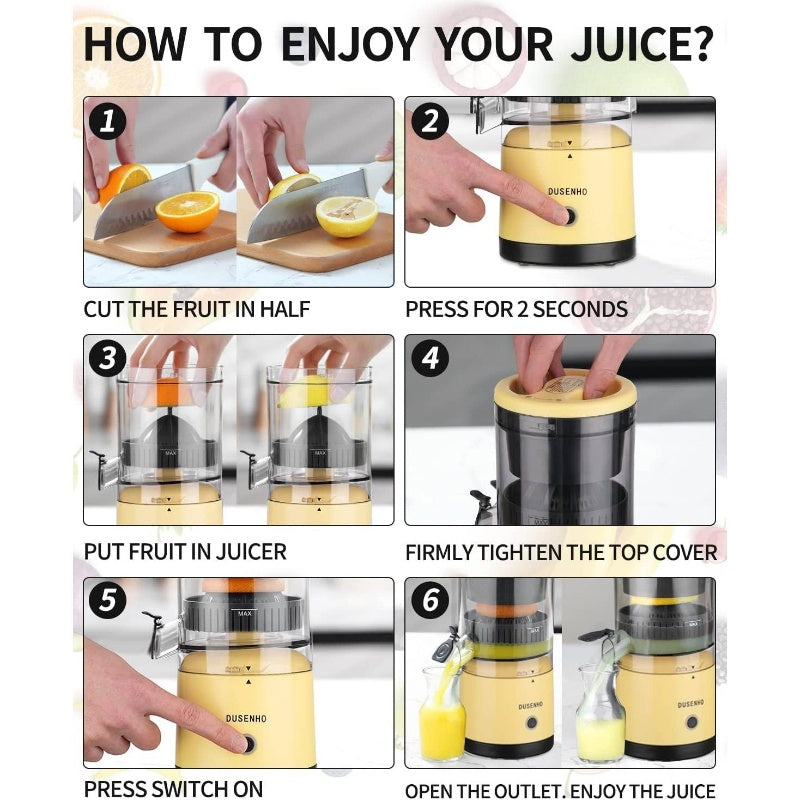 HOW TO ENJOY YOUR JUICE?

1

CUT THE FRUIT IN HALF

2

DUSENHO

PRESS FOR 2 SECONDS

3

MAX

MAX

PUT FRUIT IN JUICER

4

FIRMLY TIGHTEN THE TOP COVER

5

MAX

DUSENHO

PRESS SWITCH ON

6

DUSENHO

DUSENHO

OPEN THE OUTLET. ENJOY THE JUICE