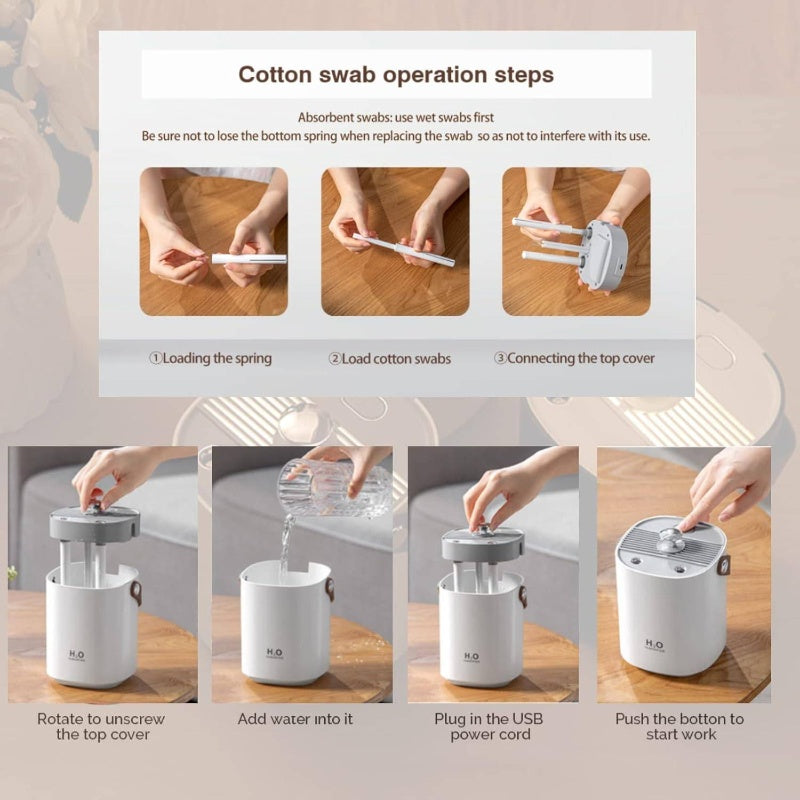 Cotton swab operation steps

Absorbent swabs: use wet swabs first
Be sure not to lose the bottom spring when replacing the swab so as not to interfere with its use.

①Loading the spring

②Load cotton swabs

③Connecting the top cover

$H_2O$

$H_2O$

$H_2O$

$H_2O$

Rotate to unscrew the top cover

Add water into it

Plug in the USB power cord

Push the botton to start work