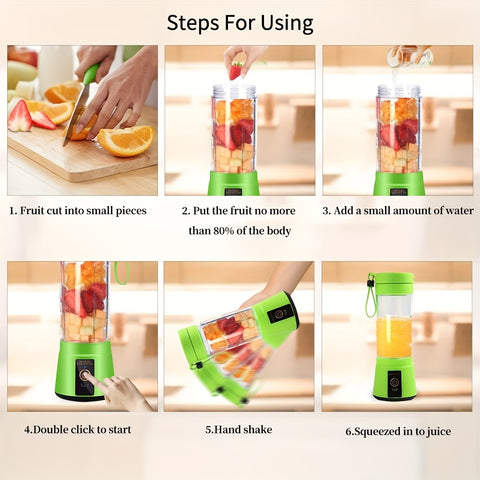 Steps For Using

1. Fruit cut into small pieces

2. Put the fruit no more than 80% of the body

3. Add a small amount of water

4.Double click to start

5.Hand shake

6.Squeezed in to juice